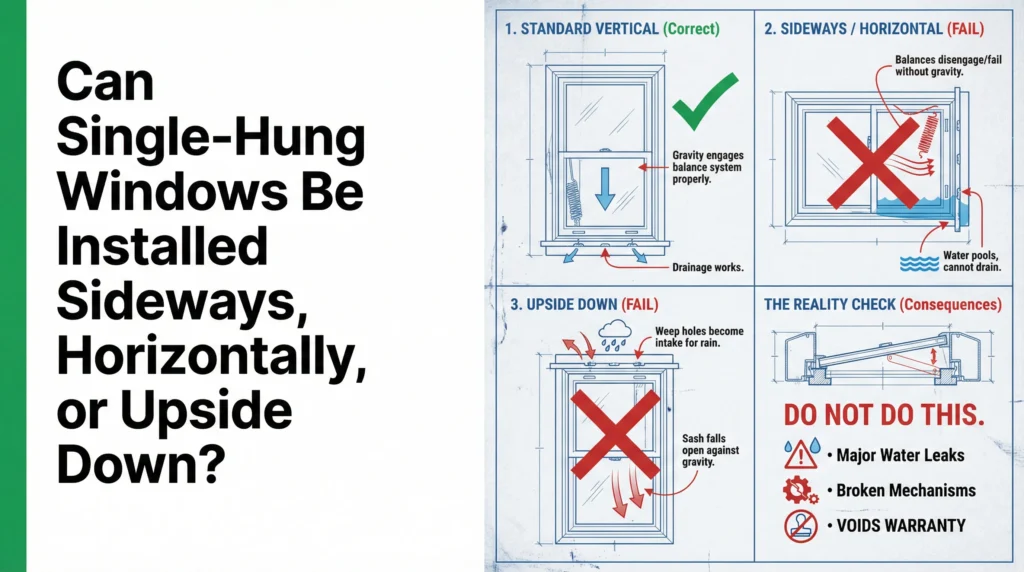 Can Single-Hung Windows Be Installed Sideways, Horizontally, or Upside Down?

1. STANDARD VERTICAL (Correct)

Gravity engages balance system properly.

Drainage works.

2. SIDEWAYS / HORIZONTAL (FAIL)

Balances disengage/fail without gravity.

Water pools, cannot drain.

3. UPSIDE DOWN (FAIL)

Weep holes become intake for rain.

Sash falls open against gravity.

THE REALITY CHECK (Consequences)

DO NOT DO THIS.

• Major Water Leaks

• Broken Mechanisms

• VOIDS WARRANTY