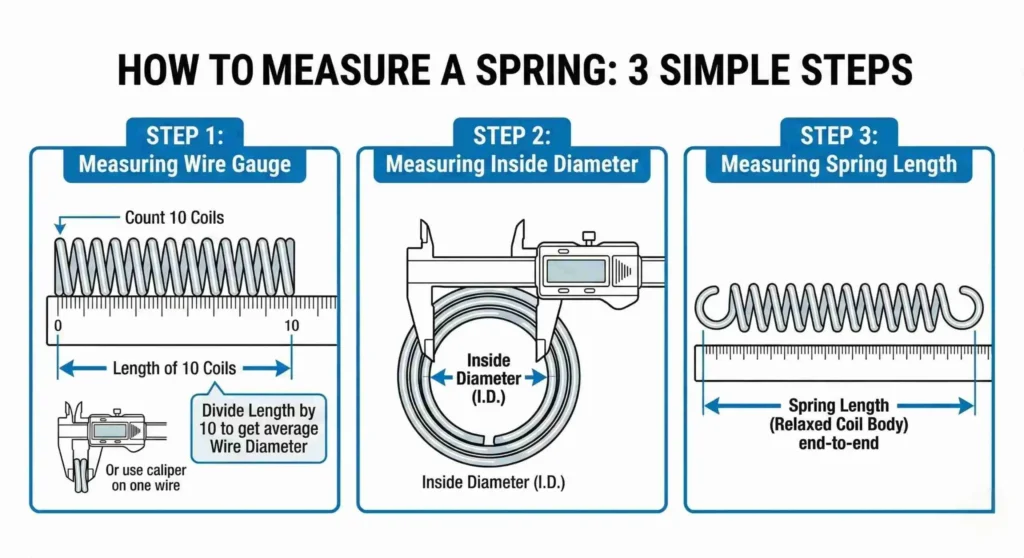 HOW TO MEASURE A SPRING: 3 SIMPLE STEPS

STEP 1:
Measuring Wire Gauge

Count 10 Coils

0

10

Length of 10 Coils

Divide Length by 10 to get average Wire Diameter

Or use caliper on one wire

STEP 2:
Measuring Inside Diameter

Inside Diameter (I.D.)

Inside Diameter (I.D.)

STEP 3:
Measuring Spring Length

Spring Length (Relaxed Coil Body) end-to-end