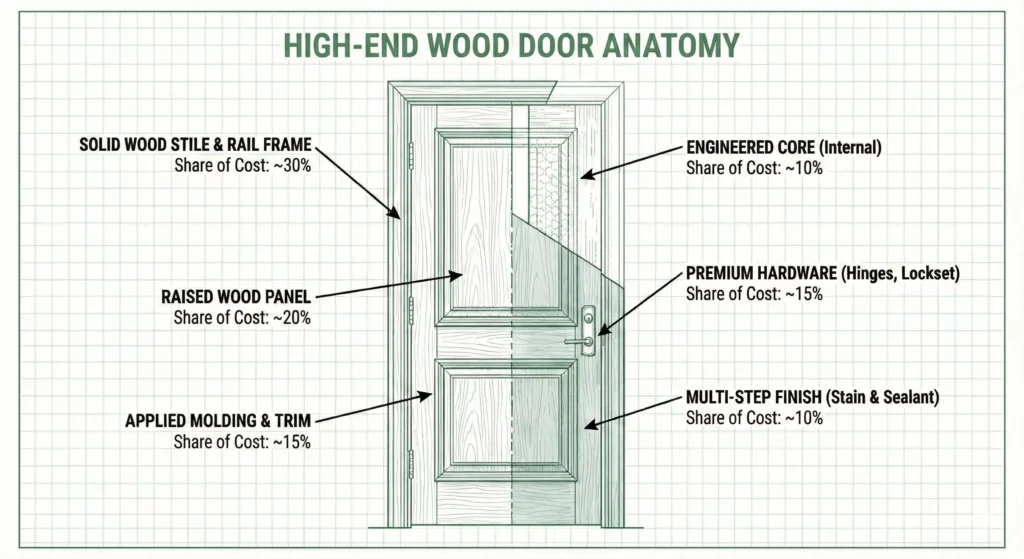 HIGH-END WOOD DOOR ANATOMY

SOLID WOOD STILE & RAIL FRAME
Share of Cost: ~30%

RAISED WOOD PANEL
Share of Cost: ~20%

APPLIED MOLDING & TRIM
Share of Cost: ~15%

ENGINEERED CORE (Internal)
Share of Cost: ~10%

PREMIUM HARDWARE (Hinges, Lockset)
Share of Cost: ~15%

MULTI-STEP FINISH (Stain & Sealant)
Share of Cost: ~10%