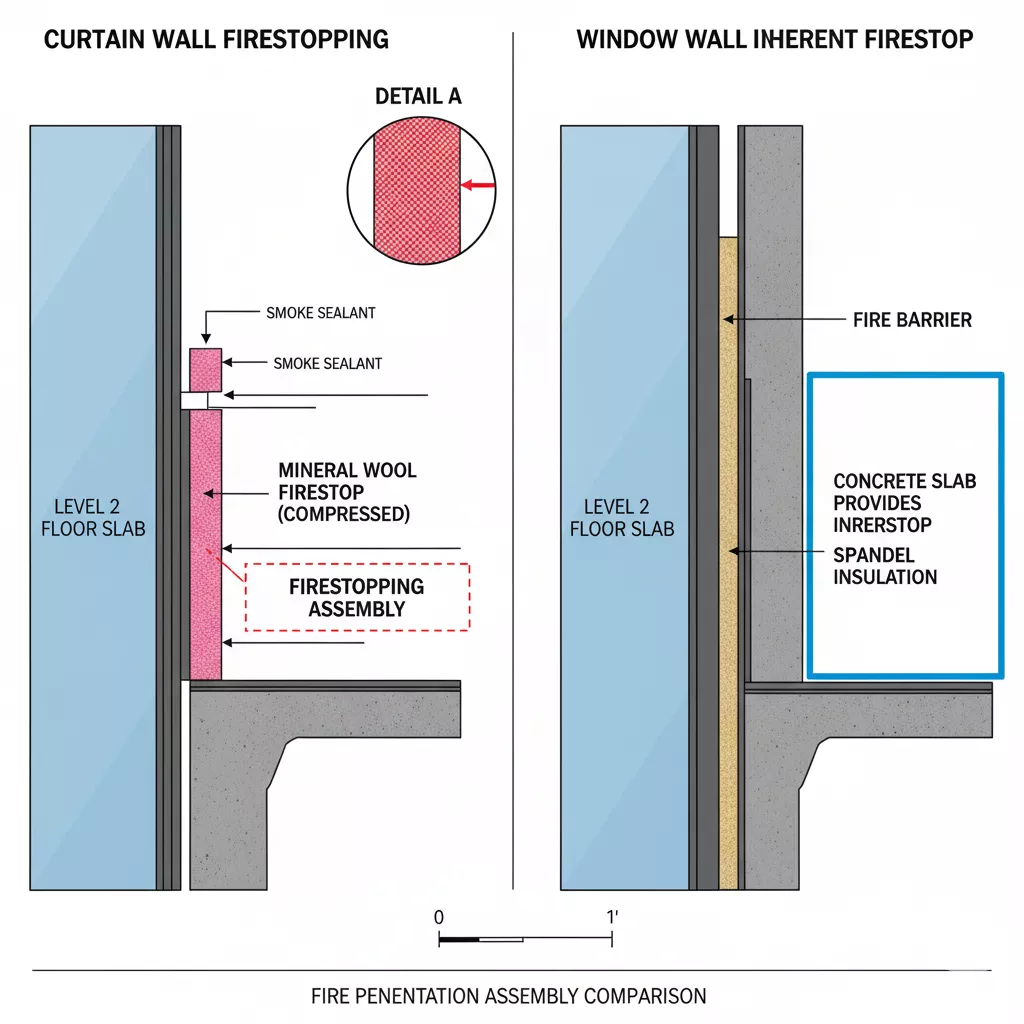 CURTAIN WALL FIRESTOPPING

DETAIL A

SMOKE SEALANT

SMOKE SEALANT

LEVEL 2 FLOOR SLAB

MINERAL WOOL FIRESTOP (COMPRESSED)

FIRESTOPPING ASSEMBLY

WINDOW WALL INHERENT FIRESTOP

FIRE BARRIER

LEVEL 2 FLOOR SLAB

CONCRETE SLAB PROVIDES INRERSTOP

SPANDEL INSULATION

0

1'

FIRE PENENTATION ASSEMBLY COMPARISON