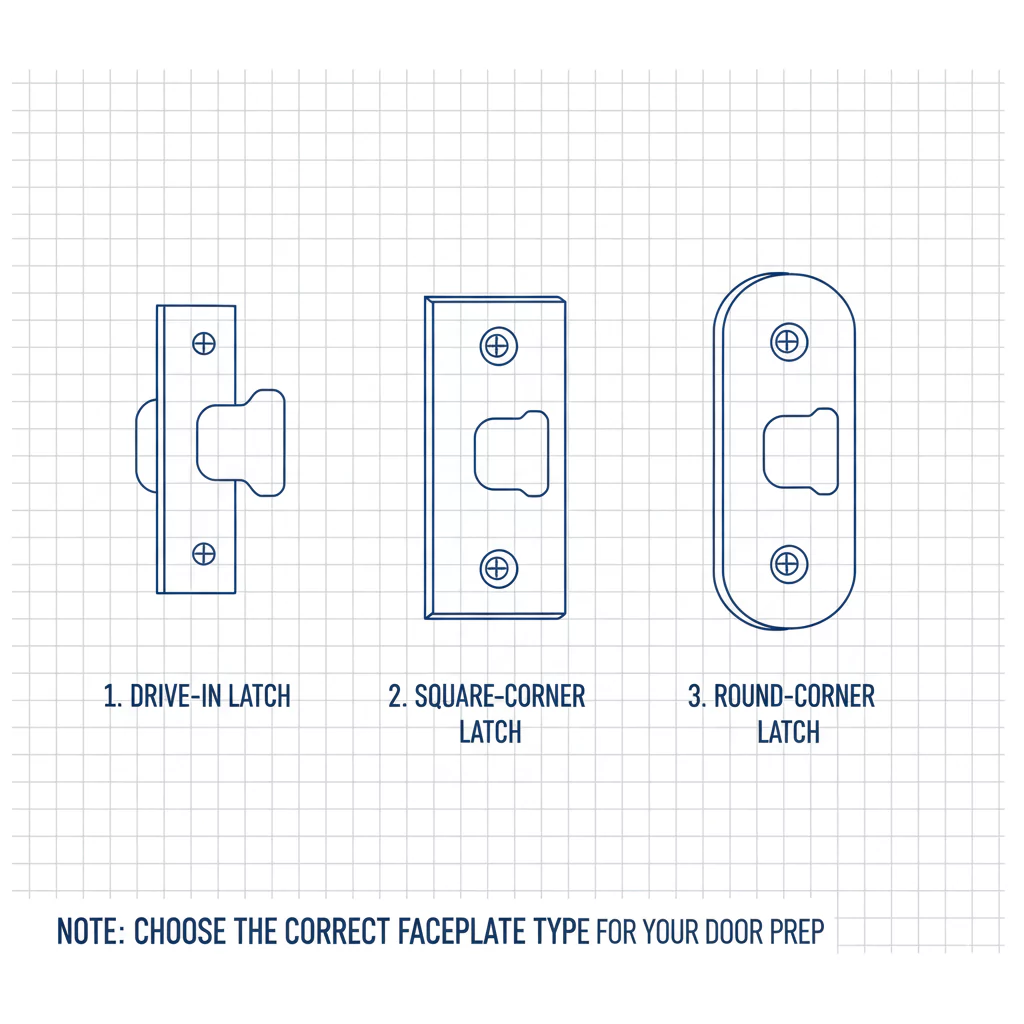 1. DRIVE-IN LATCH

2. SQUARE-CORNER LATCH

3. ROUND-CORNER LATCH

NOTE: CHOOSE THE CORRECT FACEPLATE TYPE FOR YOUR DOOR PREP