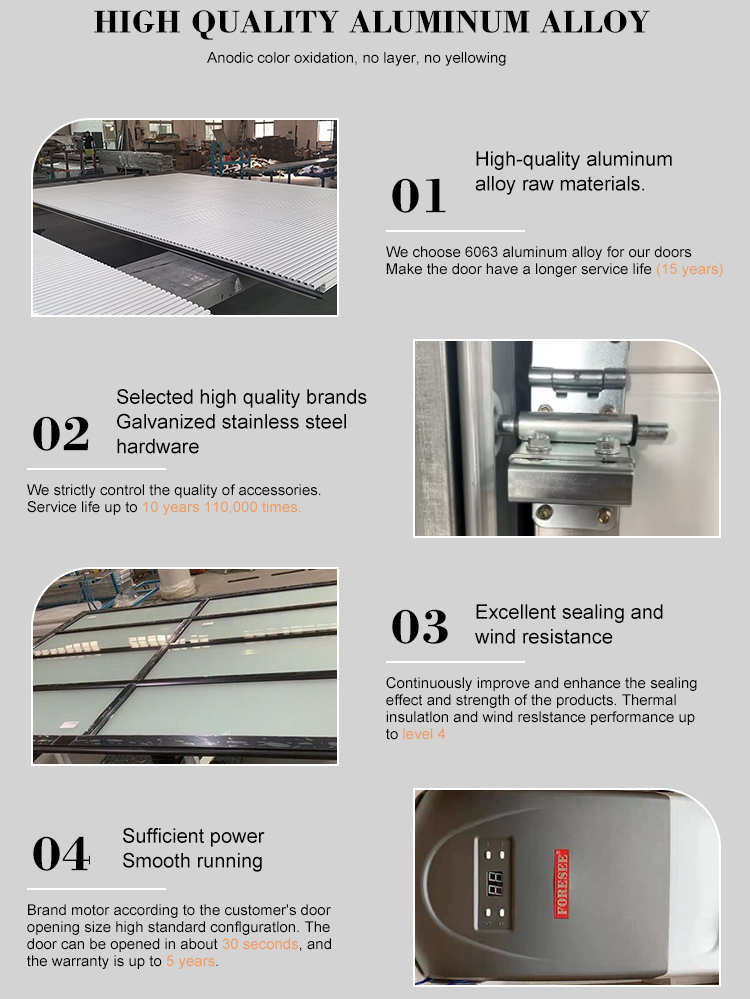 HIGH QUALITY ALUMINUM ALLOY

Anodic color oxidation, no layer, no yellowing

01

High-quality aluminum alloy raw materials.

We choose 6063 aluminum alloy for our doors Make the door have a longer service life (15 years)

02

Selected high quality brands Galvanized stainless steel hardware

We strictly control the quality of accessories. Service life up to 10 years 110,000 times.

03

Excellent sealing and wind resistance

Continuously improve and enhance the sealing effect and strength of the products. Thermal insulation and wind resistance performance up to level 4

04

Sufficient power Smooth running

Brand motor according to the customer's door opening size high standard configuration. The door can be opened in about 30 seconds, and the warranty is up to 5 years.

FORESEE