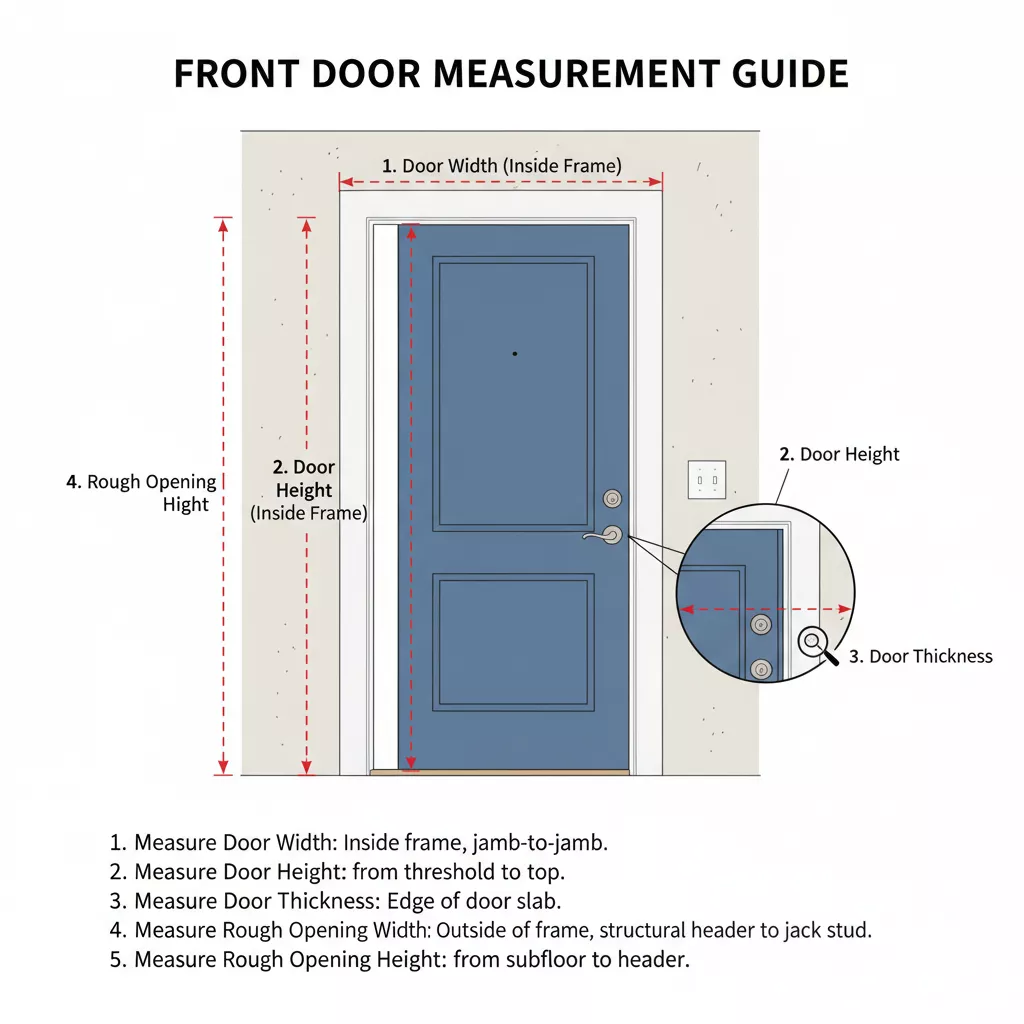 FRONT DOOR MEASUREMENT GUIDE

1. Door Width (Inside Frame)

4. Rough Opening Hight

2. Door Height (Inside Frame)

2. Door Height

3. Door Thickness

1. Measure Door Width: Inside frame, jamb-to-jamb.
2. Measure Door Height: from threshold to top.
3. Measure Door Thickness: Edge of door slab.
4. Measure Rough Opening Width: Outside of frame, structural header to jack stud.
5. Measure Rough Opening Height: from subfloor to header.